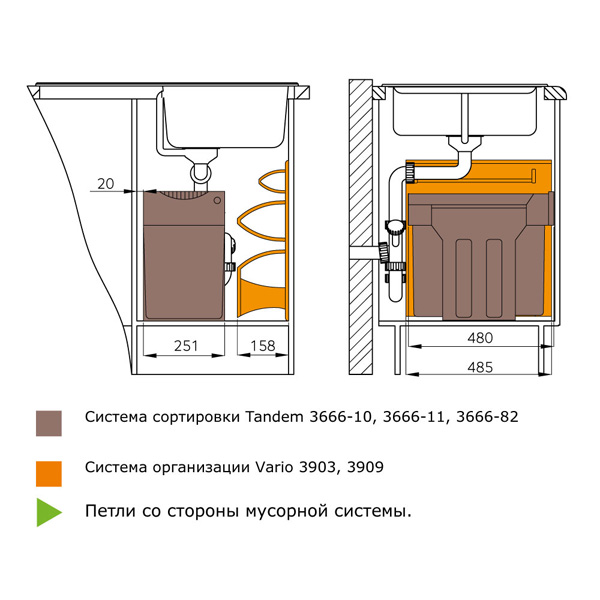 20

251

158

480

485

Система сортировки Tandem 3666-10, 3666-11, 3666-82

Система организации Vario 3903, 3909

Петли со стороны мусорной системы.