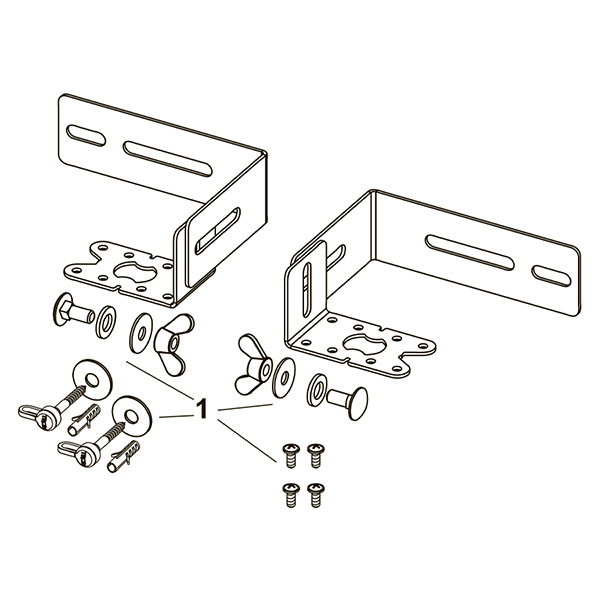 1