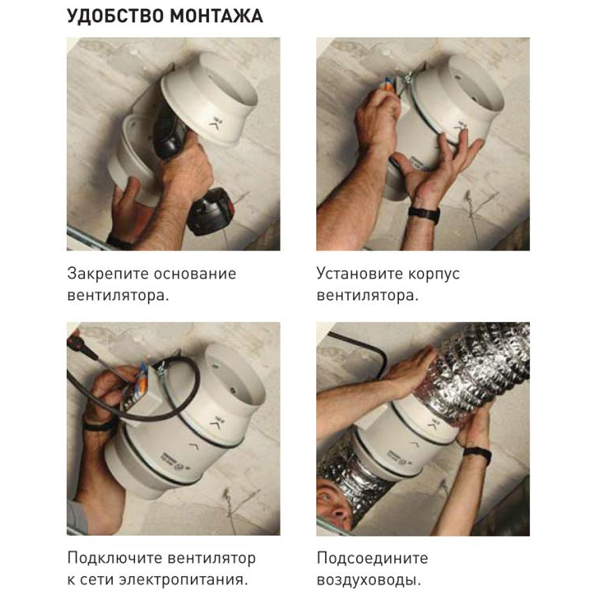 УДОБСТВО МОНТАЖА

Закрепите основание вентилятора.

Установите корпус вентилятора.

Подключите вентилятор к сети электропитания.

Подсоедините воздуховоды.