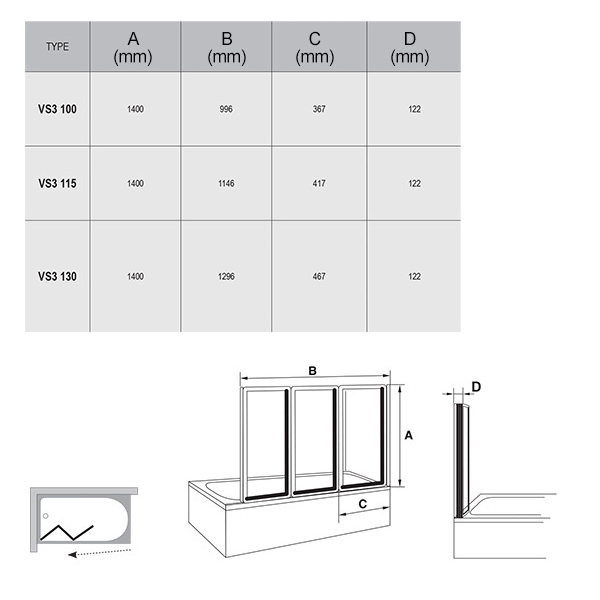 | TYPE | A (mm) | B (mm) | C (mm) | D (mm) |
|---|---|---|---|---|
| VS3 100 | 1400 | 996 | 367 | 122 |
| VS3 115 | 1400 | 1146 | 417 | 122 |
| VS3 130 | 1400 | 1296 | 467 | 122 |

B

A

C

D