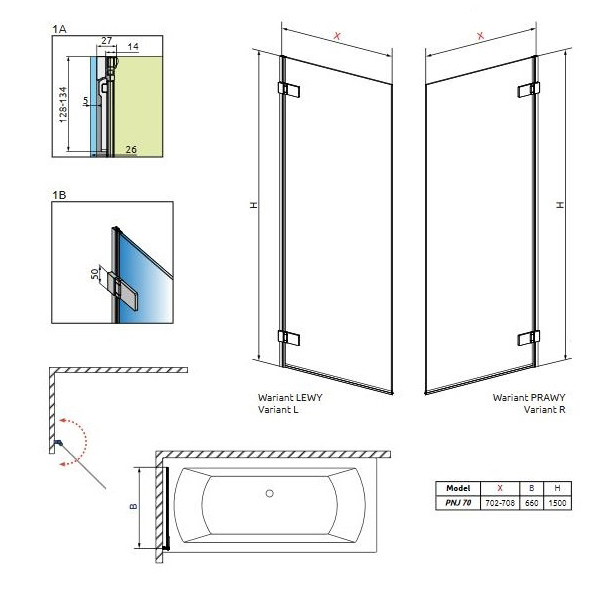 1A

27
14
128-134
5
26

1B

50

X
H

X
H

Wariant LEWY
Variant L

Wariant PRAWY
Variant R

B

| Model | X | B | H |
|---|---|---|---|
| PNJ 70 | 702-708 | 660 | 1500 |