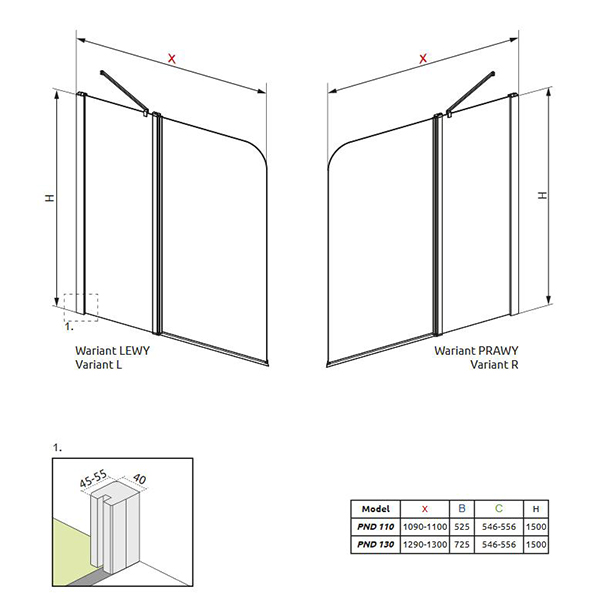 X

H

1.

Wariant LEWY
Variant L

X

H

Wariant PRAWY
Variant R

1.

45-55

40

| Model | X | B | C | H |
|---|---|---|---|---|
| PND 110 | 1090-1100 | 525 | 546-556 | 1500 |
| PND 130 | 1290-1300 | 725 | 546-556 | 1500 |