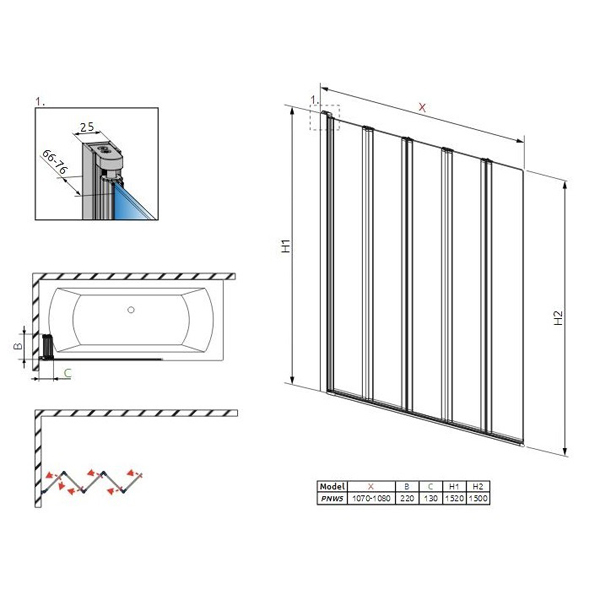 1.

25

66-76

B

C

1.

X

H1

H2

| Model | X | B | C | H1 | H2 |
|---|---|---|---|---|---|
| PNW5 | 1070-1080 | 220 | 130 | 1520 | 1500 |