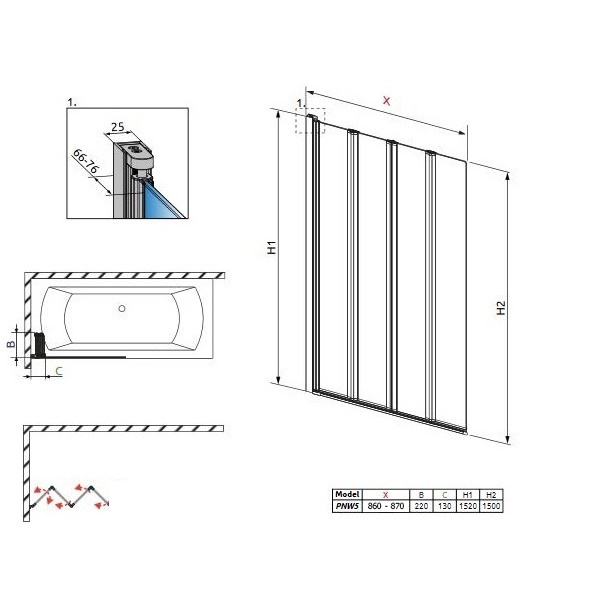 1.

25

66-76

B

C

1.

X

H1

H2

| Model | X | B | C | H1 | H2 |
|---|---|---|---|---|---|
| PNW5 | 860 - 870 | 220 | 130 | 1520 | 1500 |